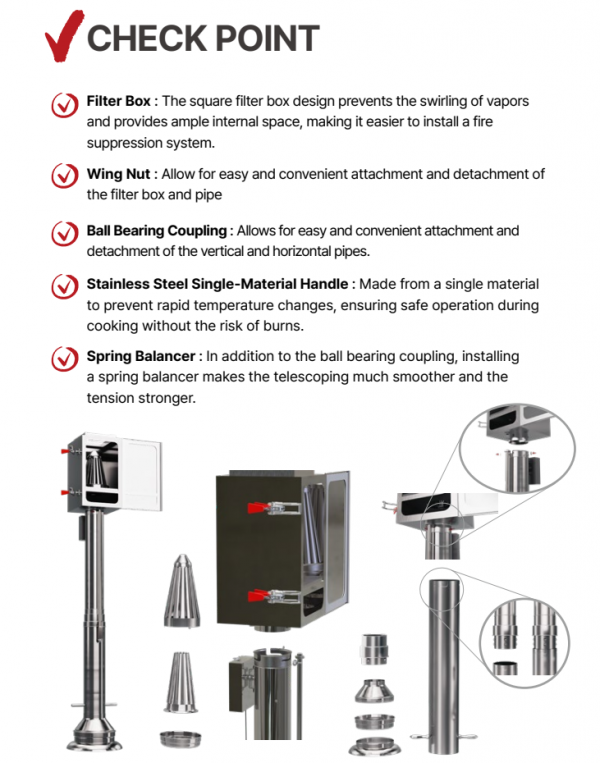 CHECK POINT

Filter Box : The square filter box design prevents the swirling of vapors and provides ample internal space, making it easier to install a fire suppression system.

Wing Nut : Allow for easy and convenient attachment and detachment of the filter box and pipe

Ball Bearing Coupling : Allows for easy and convenient attachment and detachment of the vertical and horizontal pipes.

Stainless Steel Single-Material Handle : Made from a single material to prevent rapid temperature changes, ensuring safe operation during cooking without the risk of burns.

Spring Balancer : In addition to the ball bearing coupling, installing a spring balancer makes the telescoping much smoother and the tension stronger.